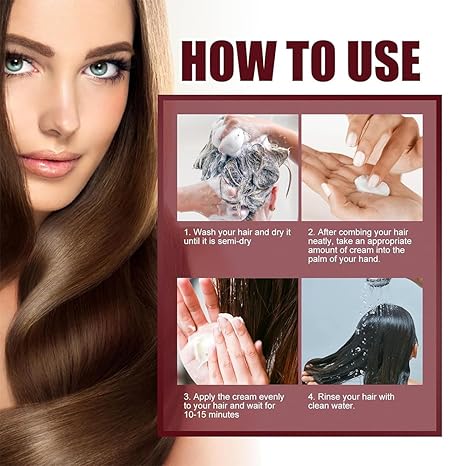 HOW TO USE

1. Wash your hair and dry it until it is semi-dry

2. After combing your hair neatly, take an appropriate amount of cream into the palm of your hand.

3. Apply the cream evenly to your hair and wait for 10-15 minutes

4. Rinse your hair with clean water.